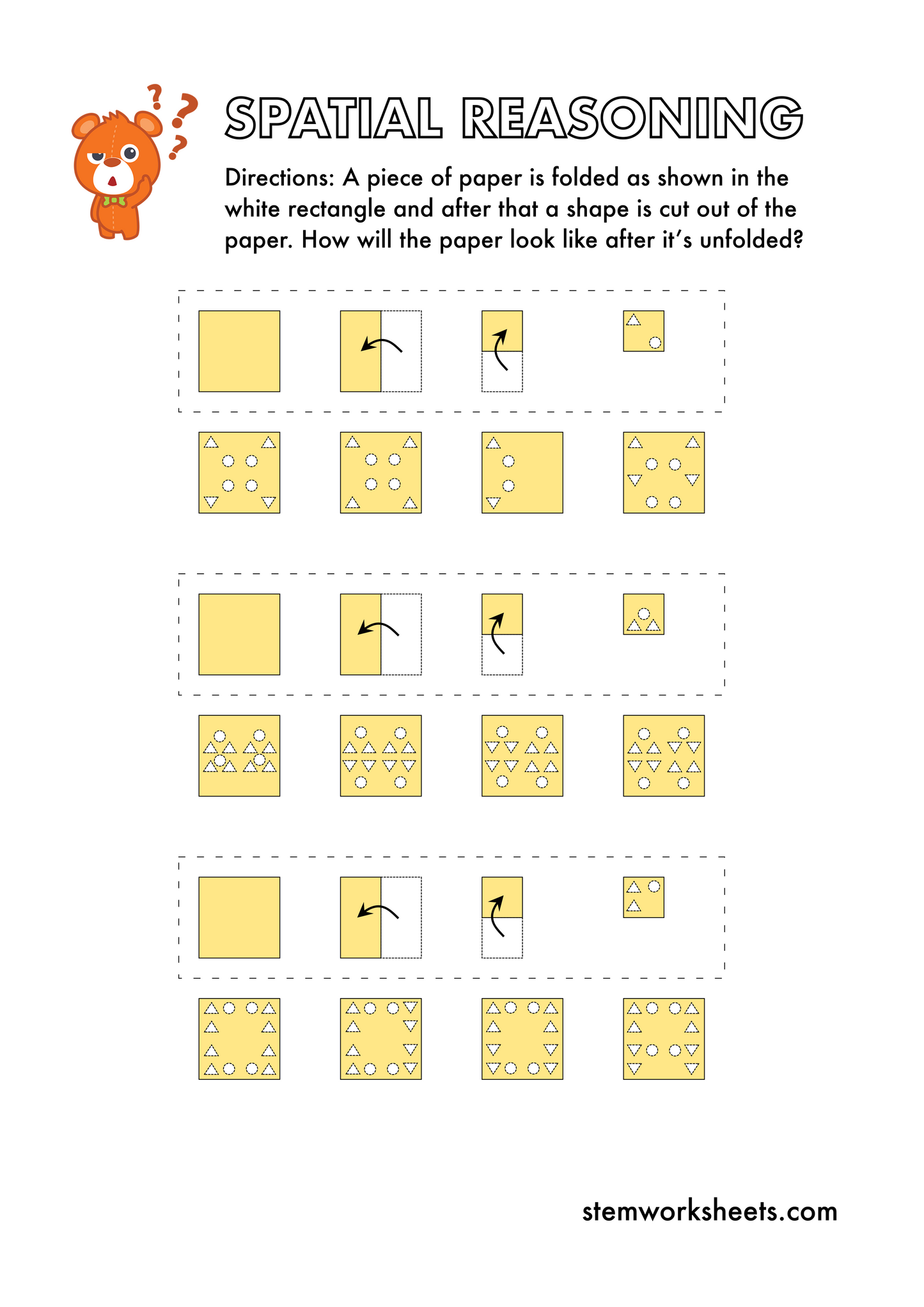 SPATIAL REASONING

Directions: A piece of paper is folded as shown in the white rectangle and after that a shape is cut out of the paper. How will the paper look like after it's unfolded?

stemworksheets.com