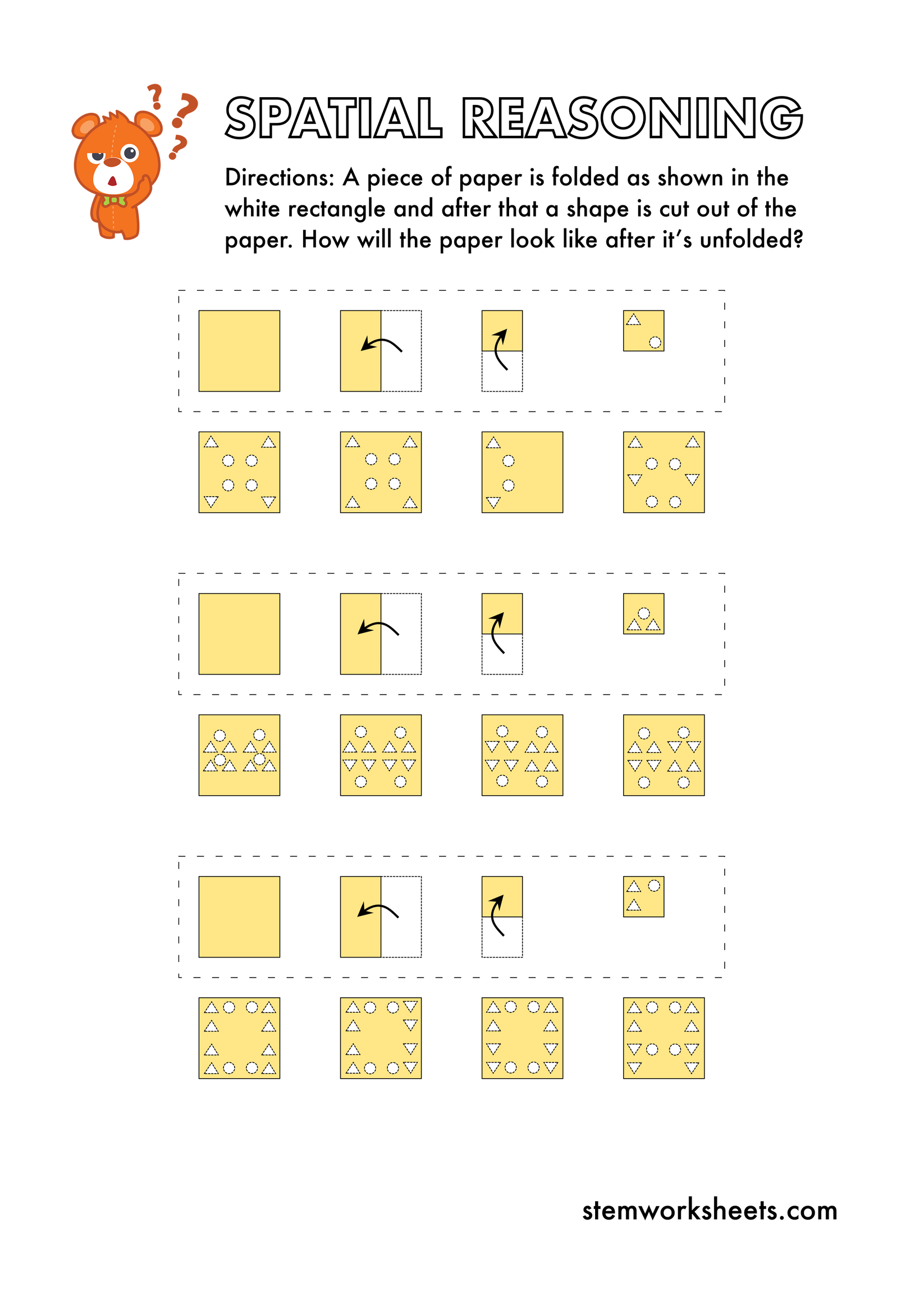 SPATIAL REASONING

Directions: A piece of paper is folded as shown in the white rectangle and after that a shape is cut out of the paper. How will the paper look like after it's unfolded?

stemworksheets.com