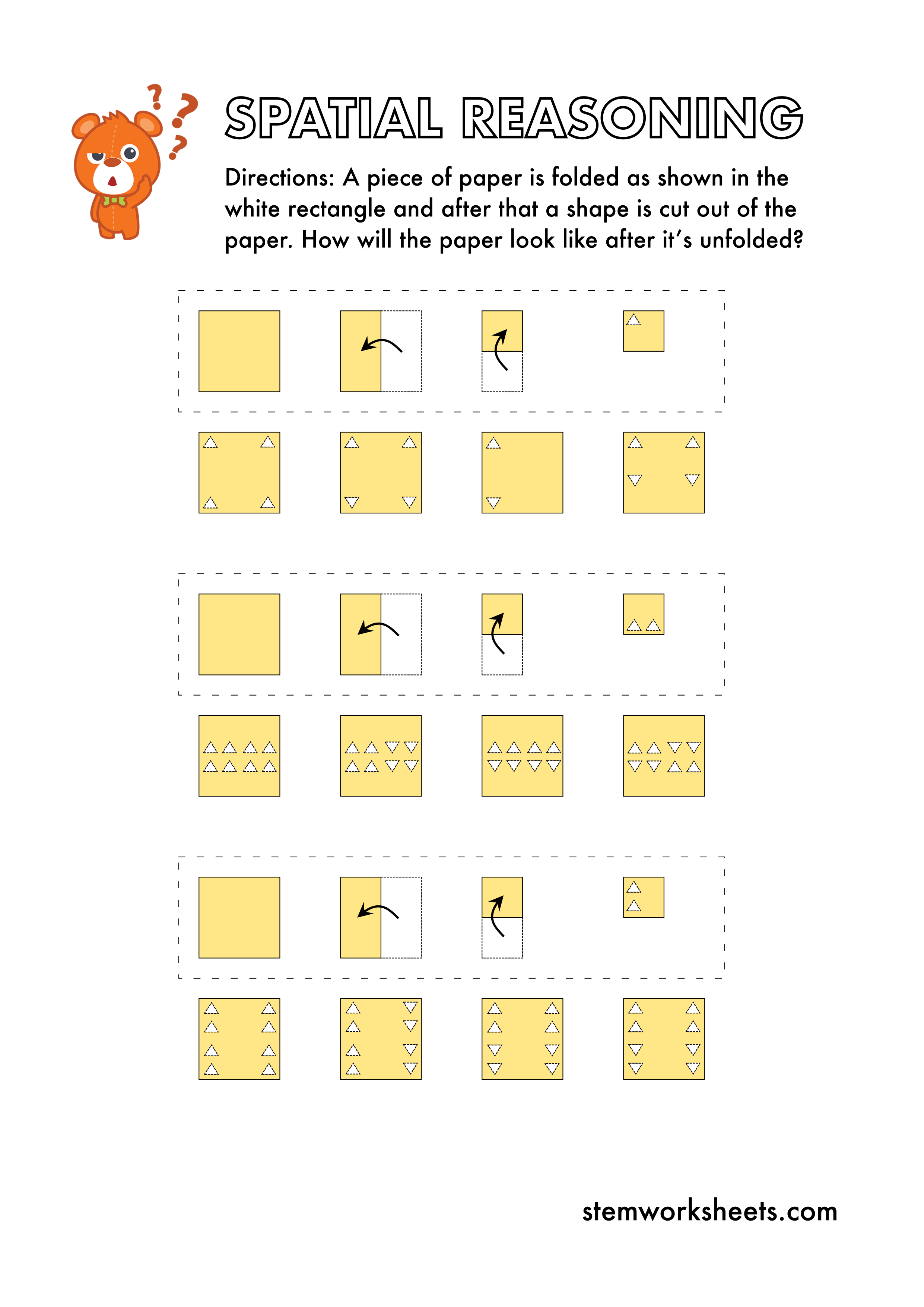 SPATIAL REASONING

Directions: A piece of paper is folded as shown in the white rectangle and after that a shape is cut out of the paper. How will the paper look like after it's unfolded?

stemworksheets.com